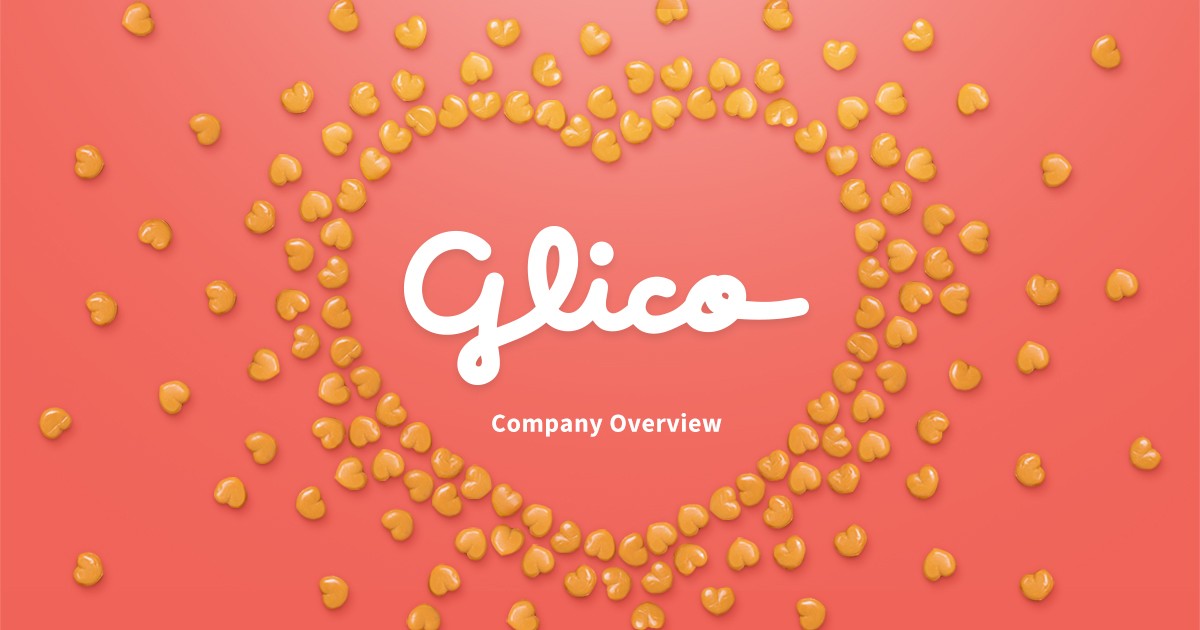 Glico

Company Overview